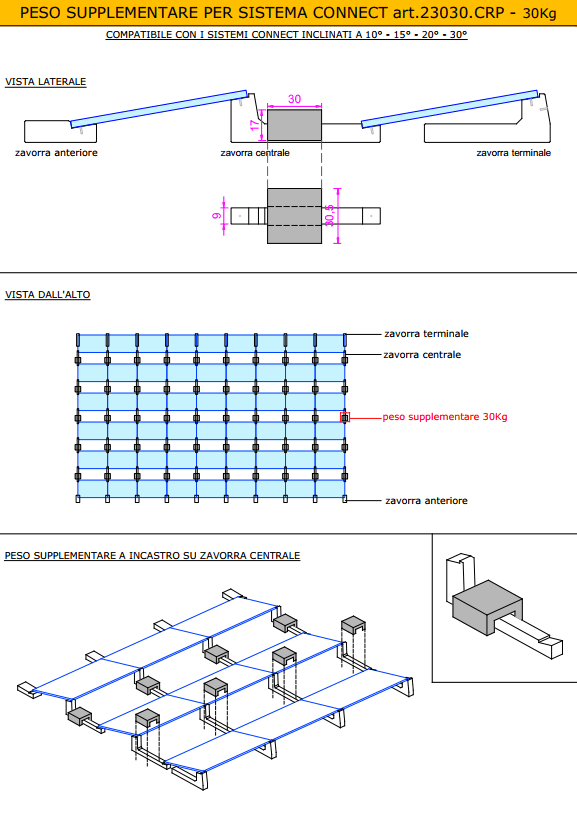 PESO SUPPLEMENTARE PER SISTEMA CONNECT art.23030.CRP - 30Kg

COMPATIBILE CON I SISTEMI CONNECT INCLINATI A 10° - 15° - 20° - 30°

VISTA LATERALE

30

17

zavorra anteriore

zavorra centrale

zavorra terminale

9

30.5

VISTA DALL'ALTO

zavorra terminale

zavorra centrale

peso supplementare 30Kg

zavorra anteriore

PESO SUPPLEMENTARE A INCASTRO SU ZAVORRA CENTRALE